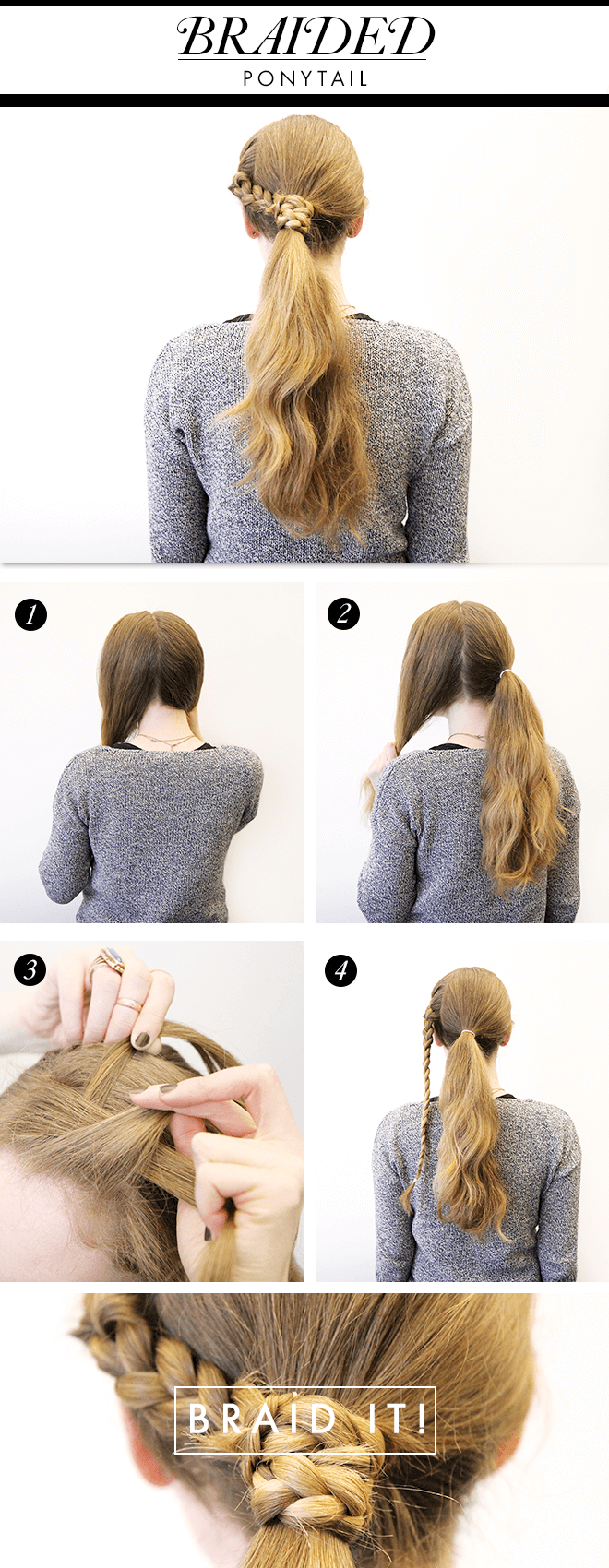 BRAIDED
PONYTAIL

1

2

3

4

BRAID IT!