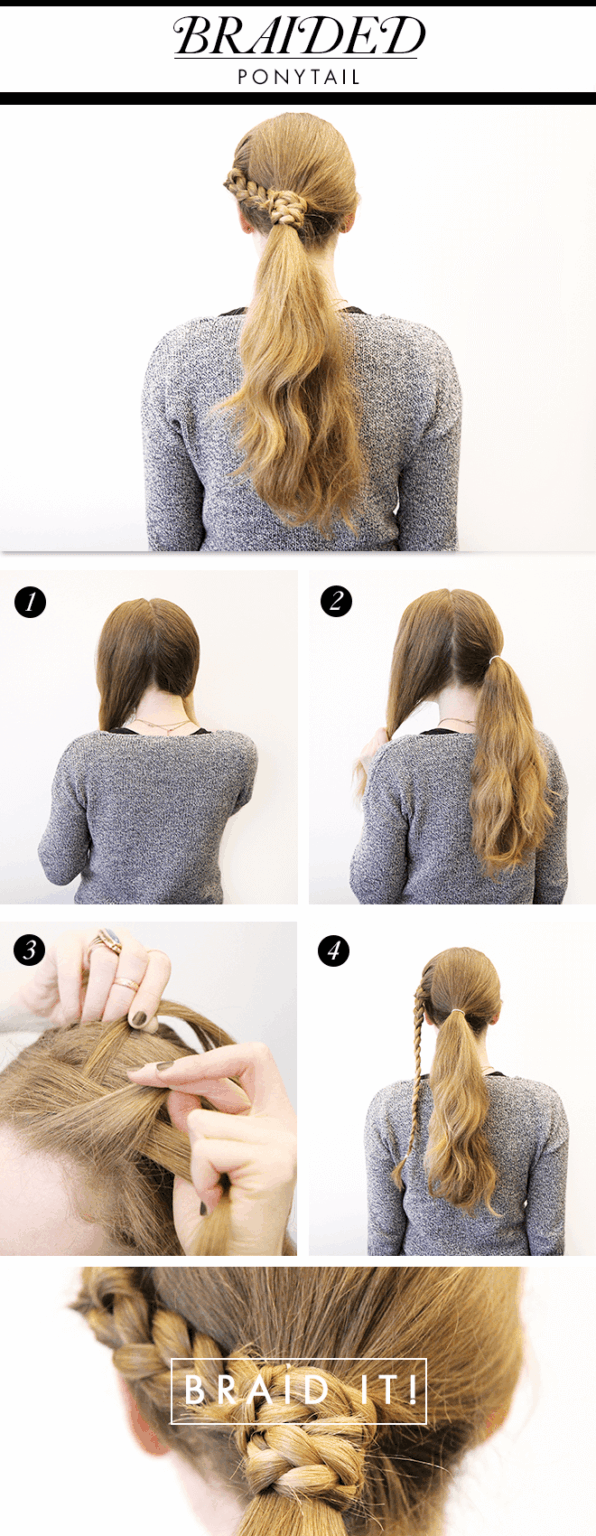 BRAIDED
PONYTAIL

1

2

3

4

BRAID IT!