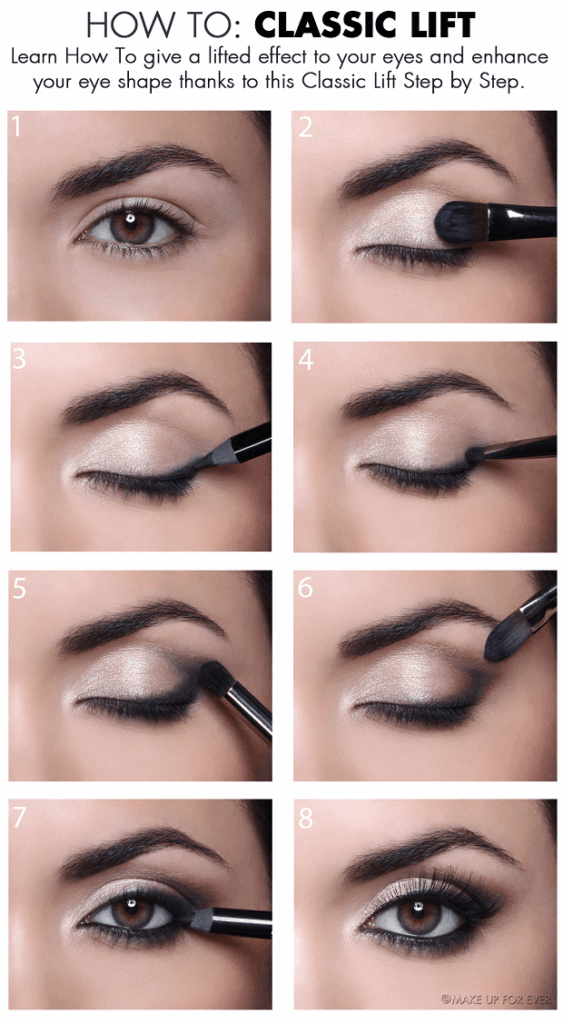 HOW TO: CLASSIC LIFT
Learn How To give a lifted effect to your eyes and enhance your eye shape thanks to this Classic Lift Step by Step.

1

2

3

4

5

6

7

8

©MAKE UP FOR EVER