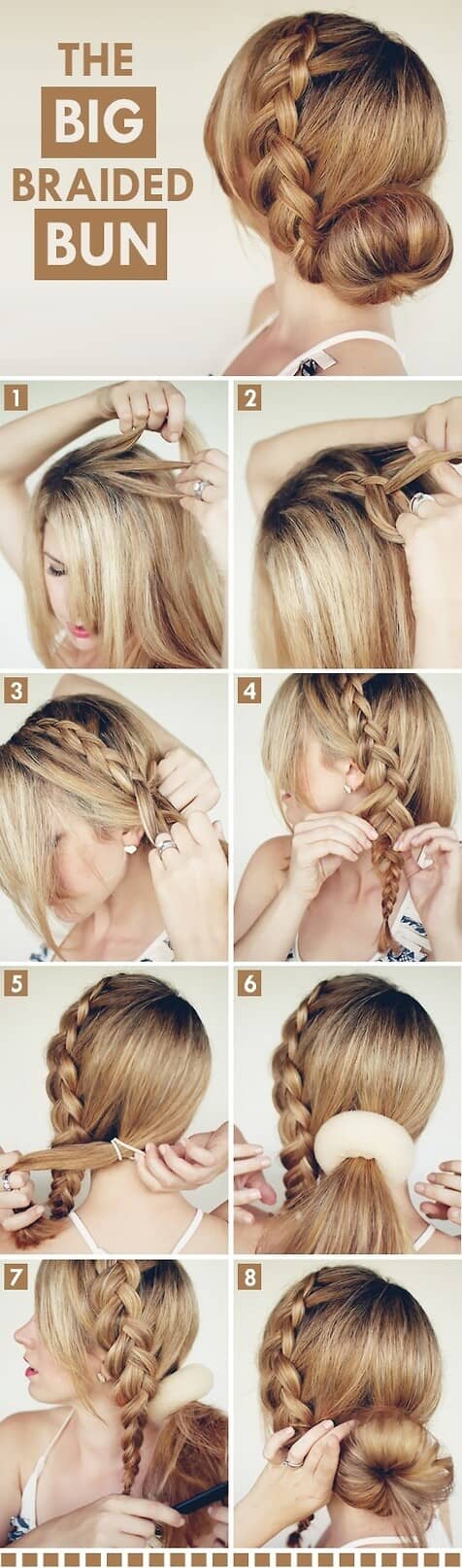 THE
BIG
BRAIDED
BUN

1
2
3
4
5
6
7
8