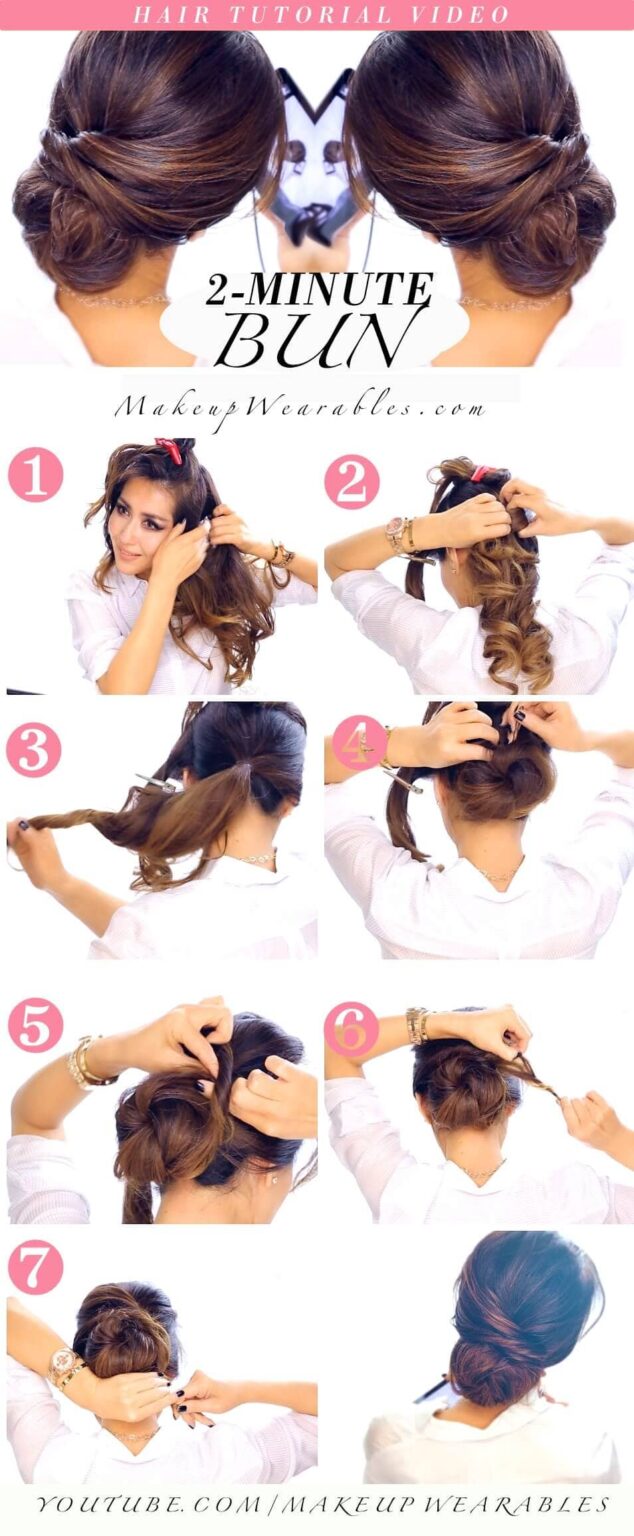 HAIR TUTORIAL VIDEO

2-MINUTE BUN

MakeupWearables.com

1

2

3

4

5

6

7

YOUTUBE.COM/MAKEUPWEARABLES